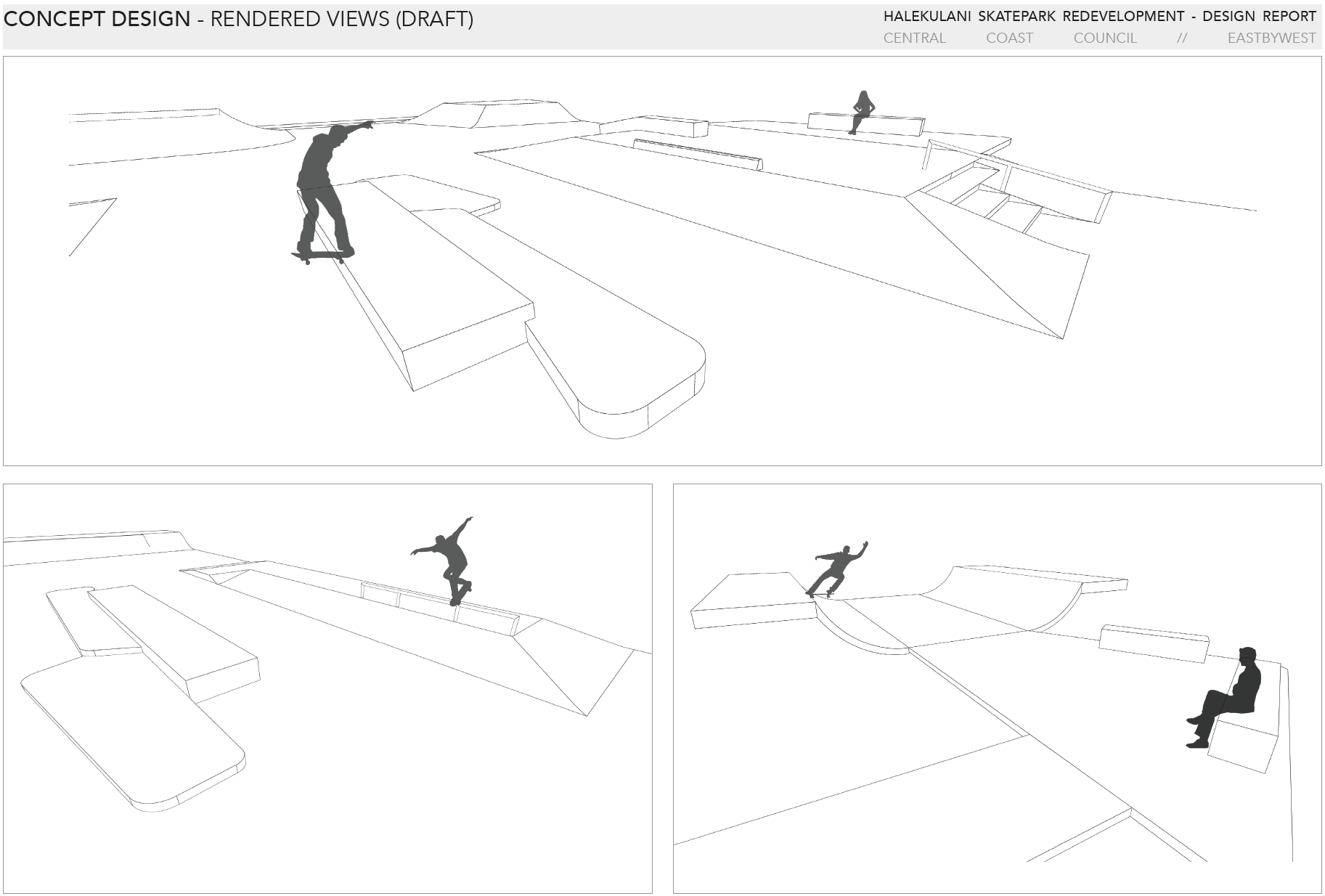 CONCEPT DESIGN - RENDERED VIEWS (DRAFT)

HALEKULANI SKATEPARK REDEVELOPMENT - DESIGN REPORT
CENTRAL COAST COUNCIL // EASTBYWEST